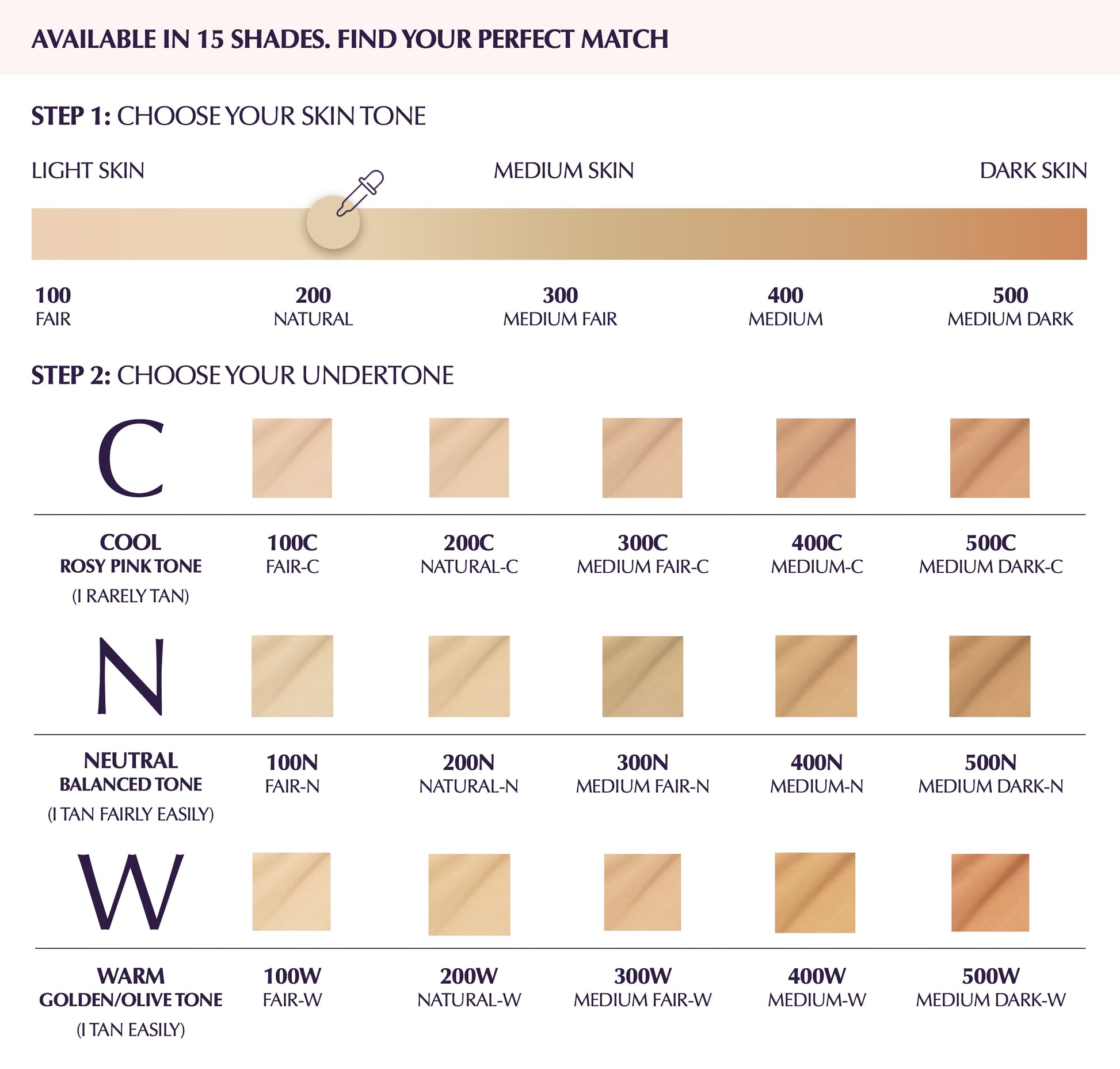 AVAILABLE IN 15 SHADES. FIND YOUR PERFECT MATCH

STEP 1: CHOOSE YOUR SKIN TONE

LIGHT SKIN

MEDIUM SKIN

DARK SKIN

100
FAIR

200
NATURAL

300
MEDIUM FAIR

400
MEDIUM

500
MEDIUM DARK

STEP 2: CHOOSE YOUR UNDERTONE

C

COOL
ROSY PINK TONE
(I RARELY TAN)

100C
FAIR-C

200C
NATURAL-C

300C
MEDIUM FAIR-C

400C
MEDIUM-C

500C
MEDIUM DARK-C

N

NEUTRAL
BALANCED TONE
(I TAN FAIRLY EASILY)

100N
FAIR-N

200N
NATURAL-N

300N
MEDIUM FAIR-N

400N
MEDIUM-N

500N
MEDIUM DARK-N

W

WARM
GOLDEN/OLIVE TONE
(I TAN EASILY)

100W
FAIR-W

200W
NATURAL-W

300W
MEDIUM FAIR-W

400W
MEDIUM-W

500W
MEDIUM DARK-W