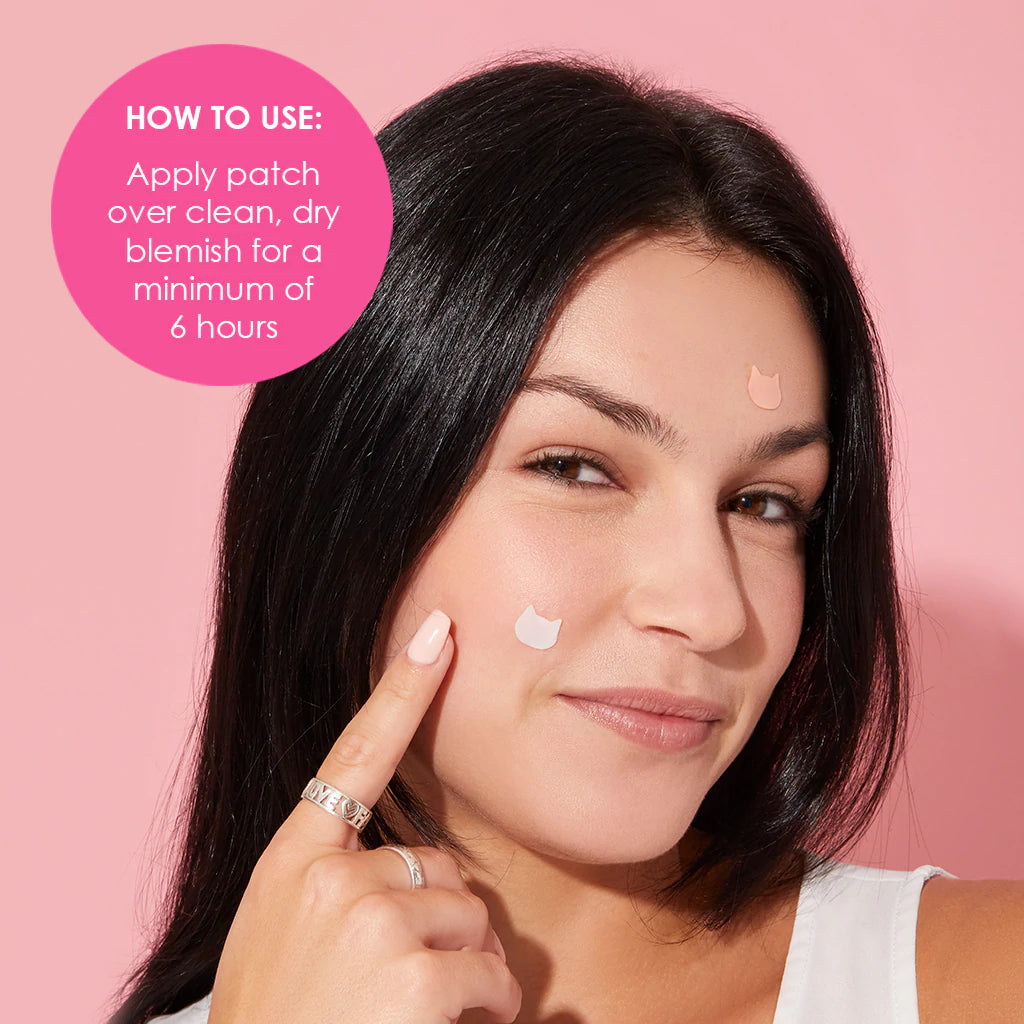 HOW TO USE:

Apply patch over clean, dry blemish for a minimum of 6 hours