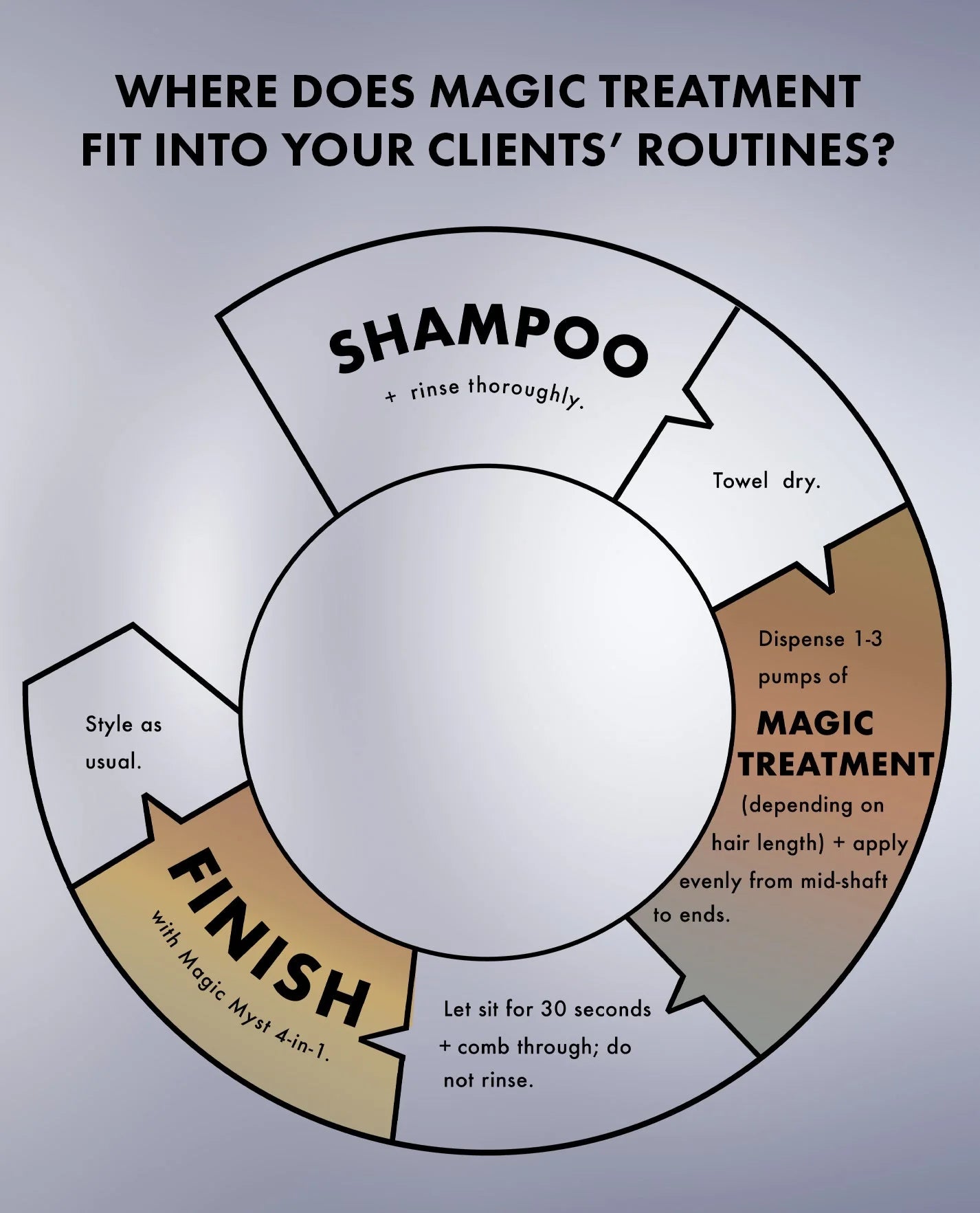 WHERE DOES MAGIC TREATMENT FIT INTO YOUR CLIENTS' ROUTINES?

SHAMPOO

+ rinse thoroughly.

Towel dry.

Dispense 1-3 pumps of

MAGIC TREATMENT

(depending on hair length) + apply evenly from mid-shaft to ends.

Let sit for 30 seconds + comb through; do not rinse.

FINISH

with Magic Myst 4-in-1.

Style as usual.