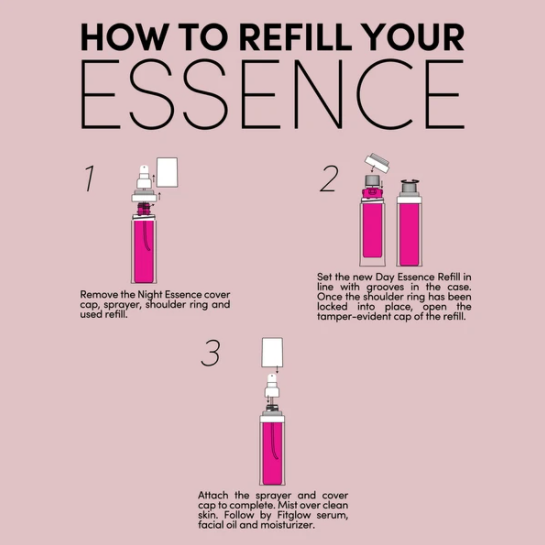 HOW TO REFILL YOUR
ESSENCE

1

Remove the Night Essence cover cap, sprayer, shoulder ring and used refill.

2

Set the new Day Essence Refill in line with grooves in the case. Once the shoulder ring has been locked into place, open the tamper-evident cap of the refill.

3

Attach the sprayer and cover cap to complete. Mist over clean skin. Follow by Fitglow serum, facial oil and moisturizer.