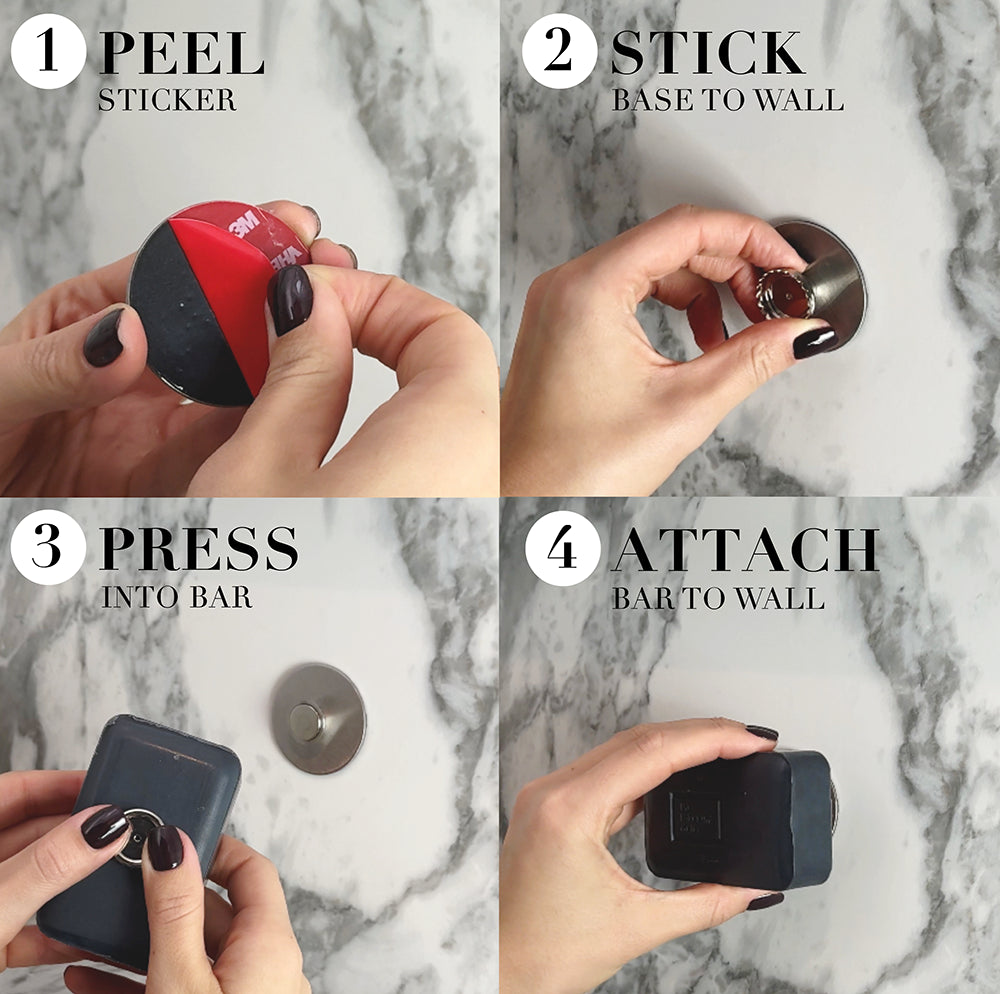 1 PEEL
STICKER

3M
VHB

2 STICK
BASE TO WALL

3 PRESS
INTO BAR

4 ATTACH
BAR TO WALL